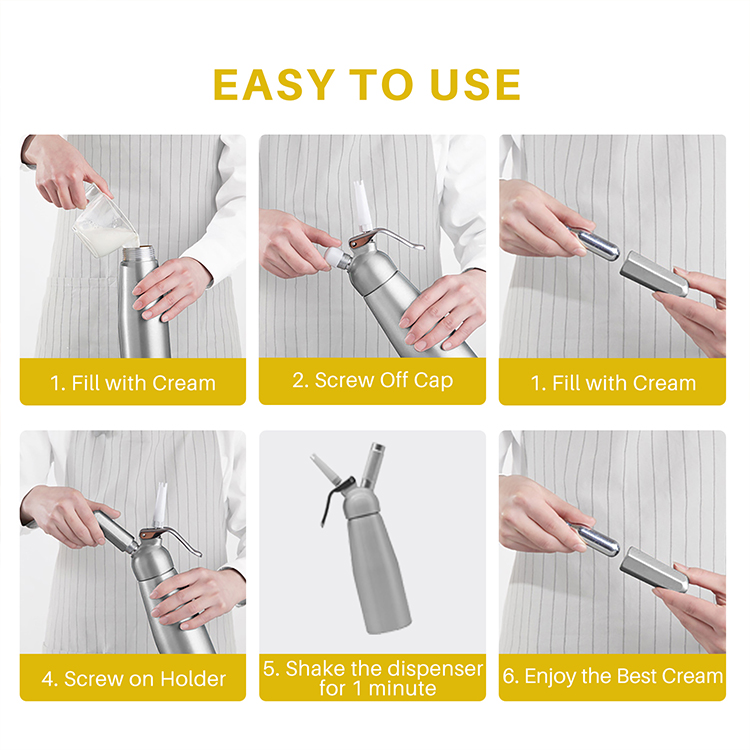 EASY TO USE

1. Fill with Cream

2. Screw Off Cap

1. Fill with Cream

4. Screw on Holder

5. Shake the dispenser for 1 minute

6. Enjoy the Best Cream